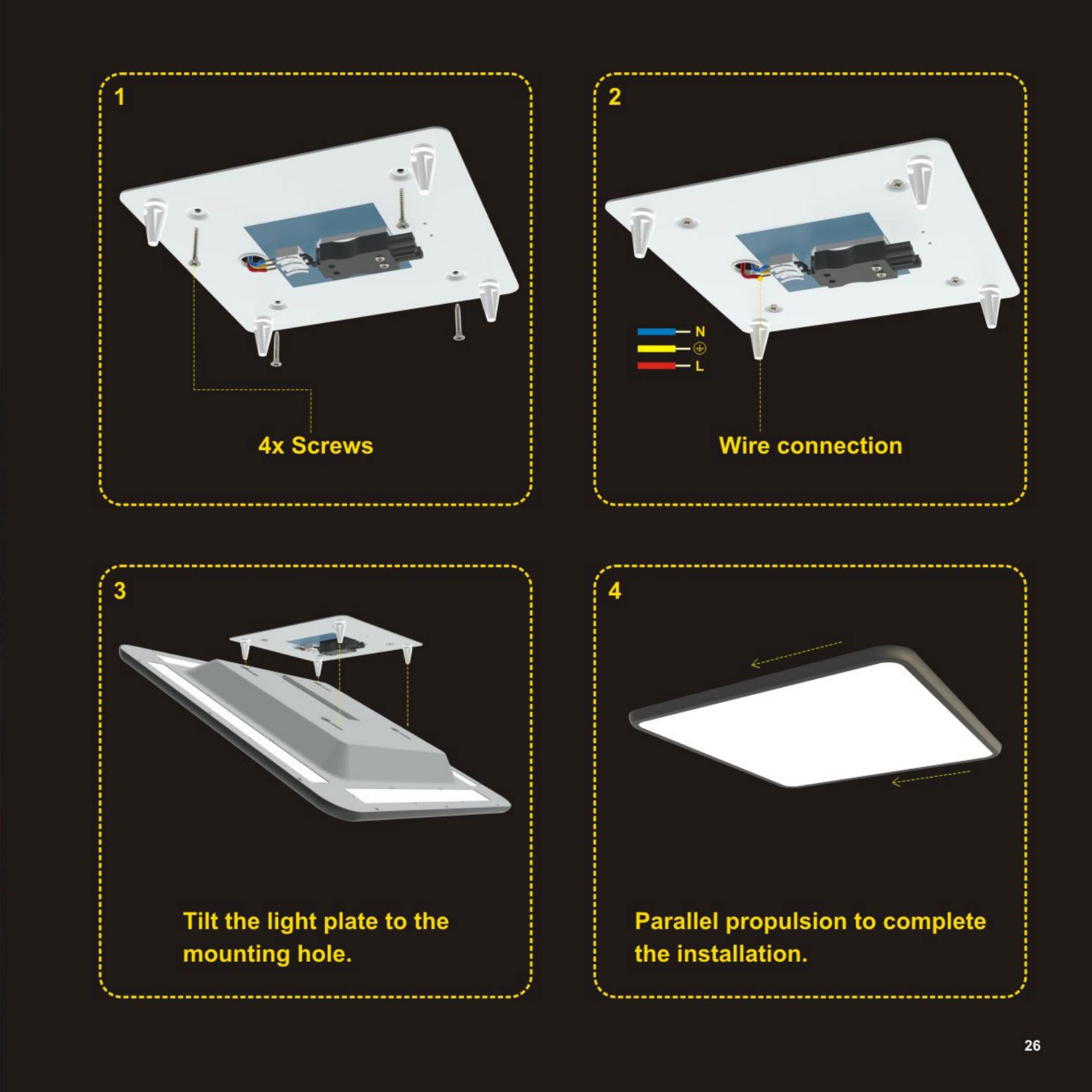 1

4x Screws

2

N
⏚
L

Wire connection

3

Tilt the light plate to the mounting hole.

4

Parallel propulsion to complete the installation.

26